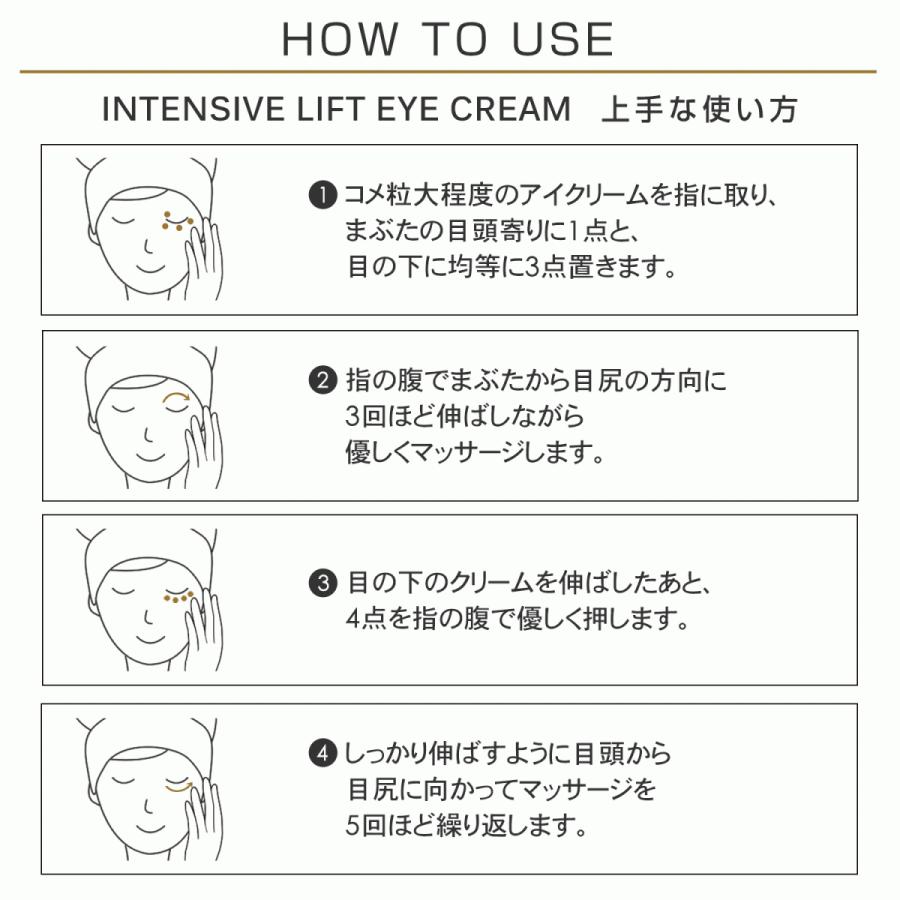 HOW TO USE

INTENSIVE LIFT EYE CREAM　上手な使い方

❶ コメ粒大程度のアイクリームを指に取り、まぶたの目頭寄りに1点と、目の下に均等に3点置きます。

❷ 指の腹でまぶたから目尻の方向に3回ほど伸ばしながら優しくマッサージします。

❸ 目の下のクリームを伸ばしたあと、4点を指の腹で優しく押します。

❹ しっかり伸ばすように目頭から目尻に向かってマッサージを5回ほど繰り返します。