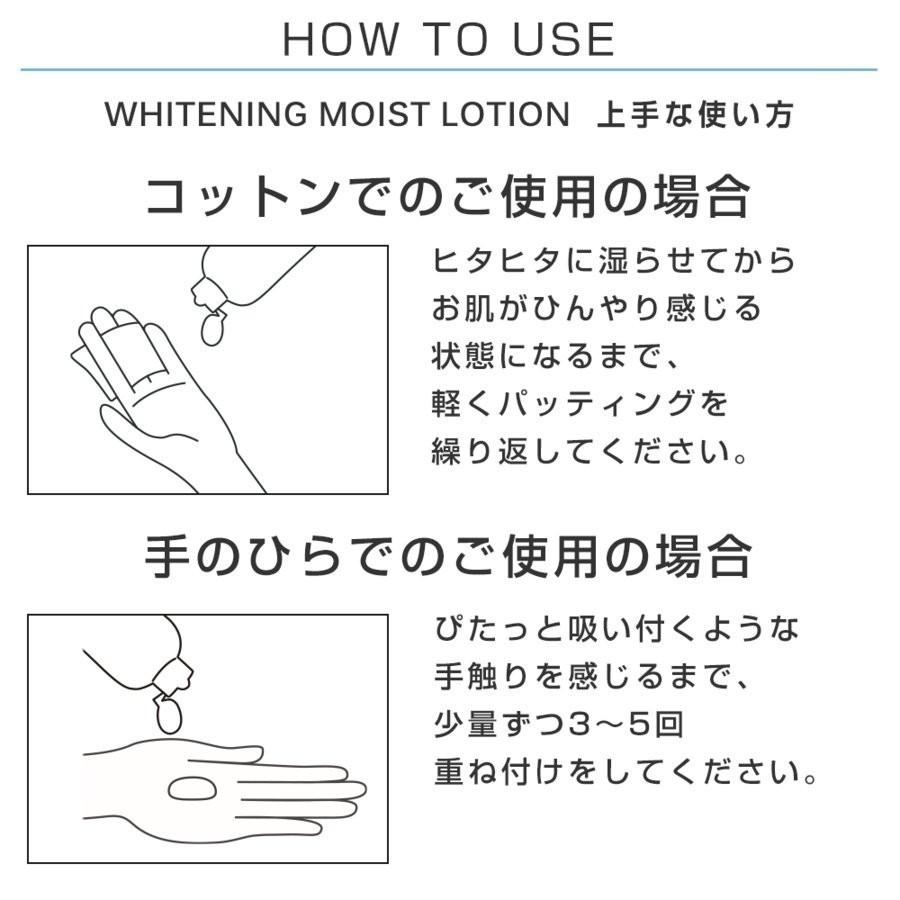 HOW TO USE

WHITENING MOIST LOTION 上手な使い方

コットンでのご使用の場合

ヒタヒタに湿らせてから
お肌がひんやり感じる
状態になるまで、
軽くパッティングを
繰り返してください。

手のひらでのご使用の場合

ぴたっと吸い付くような
手触りを感じるまで、
少量ずつ3～5回
重ね付けをしてください。