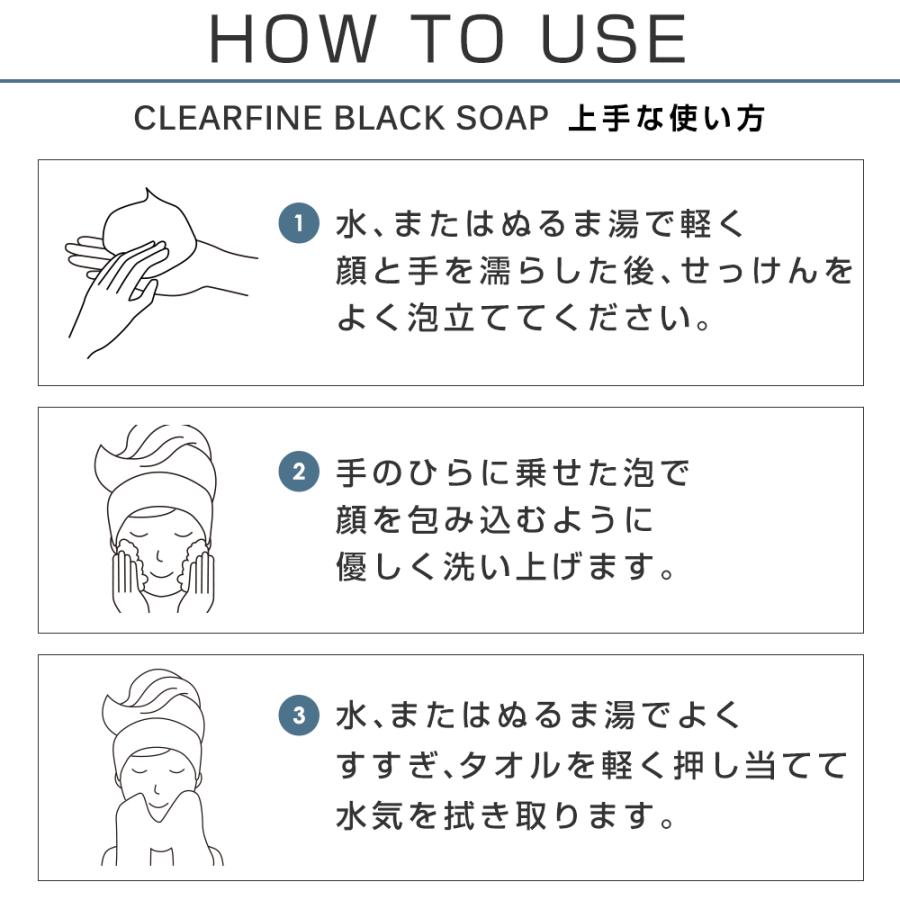 HOW TO USE

CLEARFINE BLACK SOAP 上手な使い方

1 水、またはぬるま湯で軽く顔と手を濡らした後、せっけんをよく泡立ててください。

2 手のひらに乗せた泡で顔を包み込むように優しく洗い上げます。

3 水、またはぬるま湯でよくすすぎ、タオルを軽く押し当てて水気を拭き取ります。