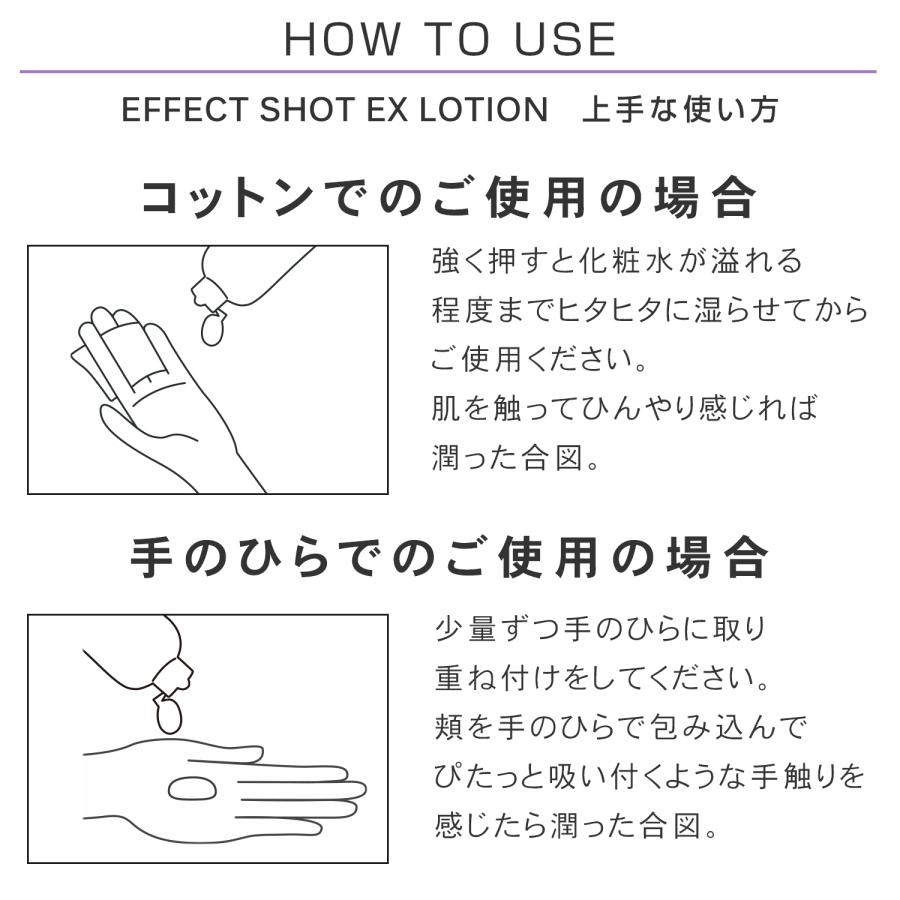 HOW TO USE

EFFECT SHOT EX LOTION　上手な使い方

コットンでのご使用の場合

強く押すと化粧水が溢れる程度までヒタヒタに湿らせてからご使用ください。
肌を触ってひんやり感じれば潤った合図。

手のひらでのご使用の場合

少量ずつ手のひらに取り重ね付けをしてください。
頬を手のひらで包み込んでぴたっと吸い付くような手触りを感じたら潤った合図。