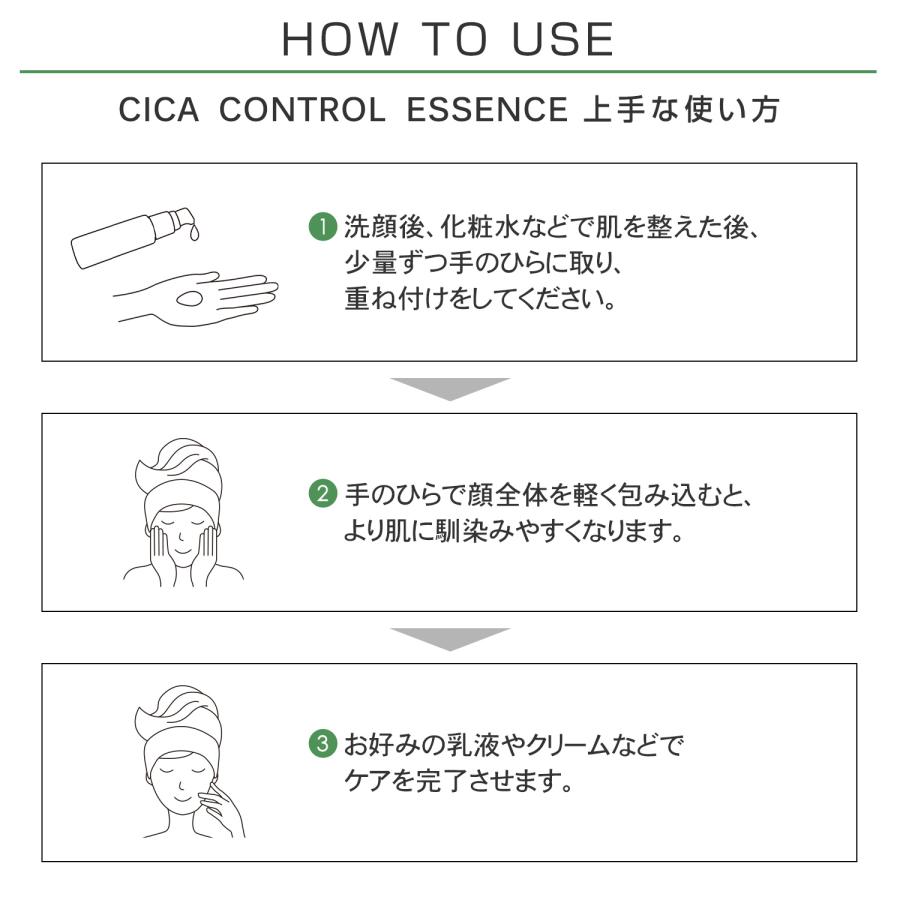 HOW TO USE

CICA CONTROL ESSENCE 上手な使い方

1 洗顔後、化粧水などで肌を整えた後、少量ずつ手のひらに取り、重ね付けをしてください。

2 手のひらで顔全体を軽く包み込むと、より肌に馴染みやすくなります。

3 お好みの乳液やクリームなどでケアを完了させます。