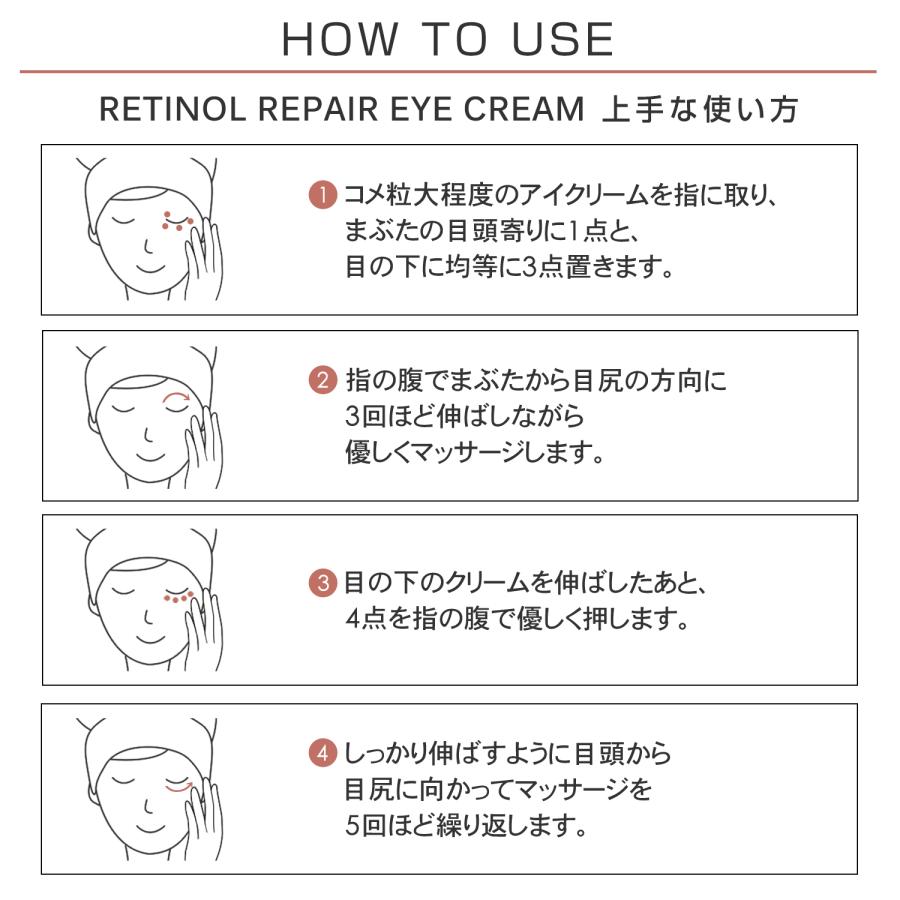 HOW TO USE

RETINOL REPAIR EYE CREAM 上手な使い方

1 コメ粒大程度のアイクリームを指に取り、まぶたの目頭寄りに1点と、目の下に均等に3点置きます。

2 指の腹でまぶたから目尻の方向に3回ほど伸ばしながら優しくマッサージします。

3 目の下のクリームを伸ばしたあと、4点を指の腹で優しく押します。

4 しっかり伸ばすように目頭から目尻に向かってマッサージを5回ほど繰り返します。