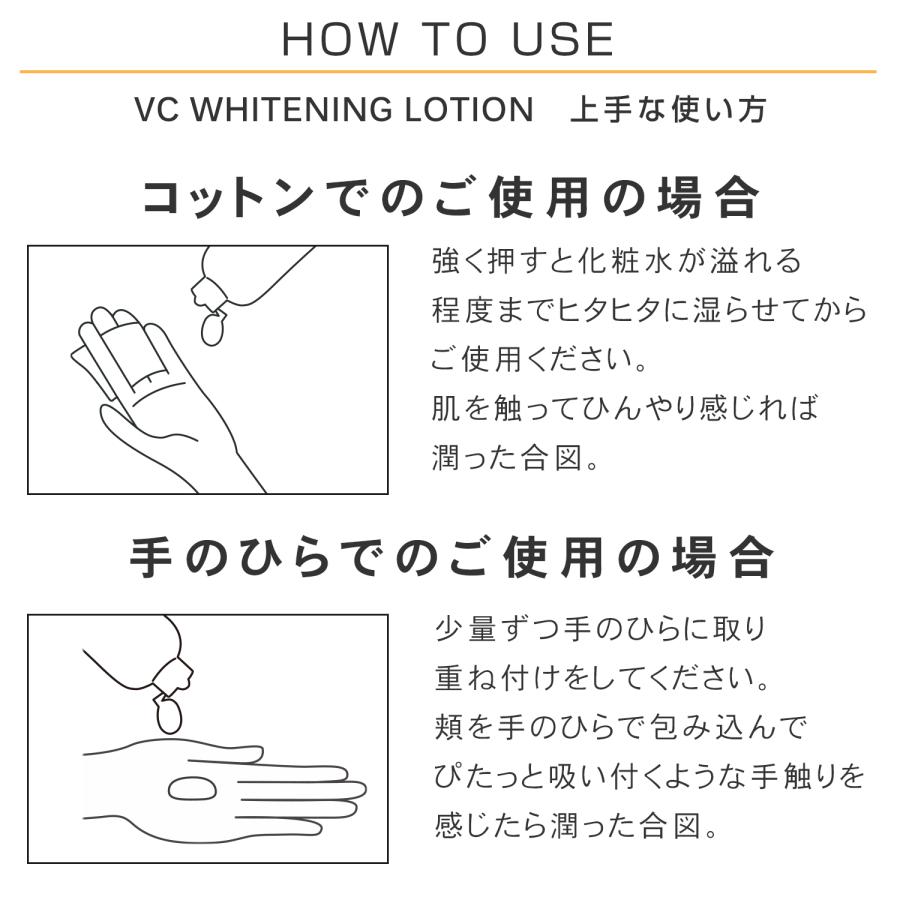 HOW TO USE

VC WHITENING LOTION　上手な使い方

コットンでのご使用の場合

強く押すと化粧水が溢れる程度までヒタヒタに湿らせてからご使用ください。
肌を触ってひんやり感じれば潤った合図。

手のひらでのご使用の場合

少量ずつ手のひらに取り重ね付けをしてください。
頬を手のひらで包み込んでぴたっと吸い付くような手触りを感じたら潤った合図。