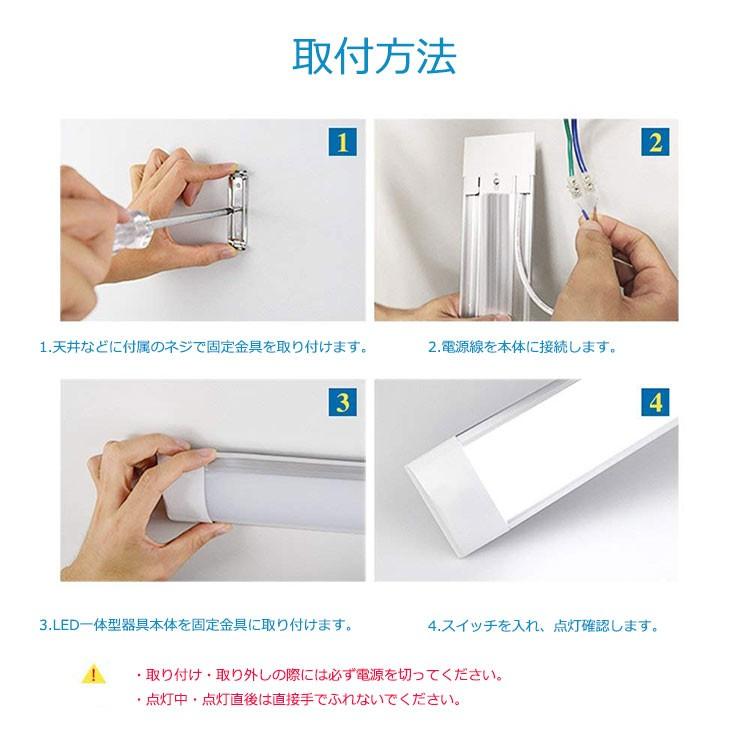 取付方法

1

2

1.天井などに付属のネジで固定金具を取り付けます。

2.電源線を本体に接続します。

3

4

3.LED一体型器具本体を固定金具に取り付けます。

4.スイッチを入れ、点灯確認します。

・取り付け・取り外しの際には必ず電源を切ってください。
・点灯中・点灯直後は直接手でふれないでください。