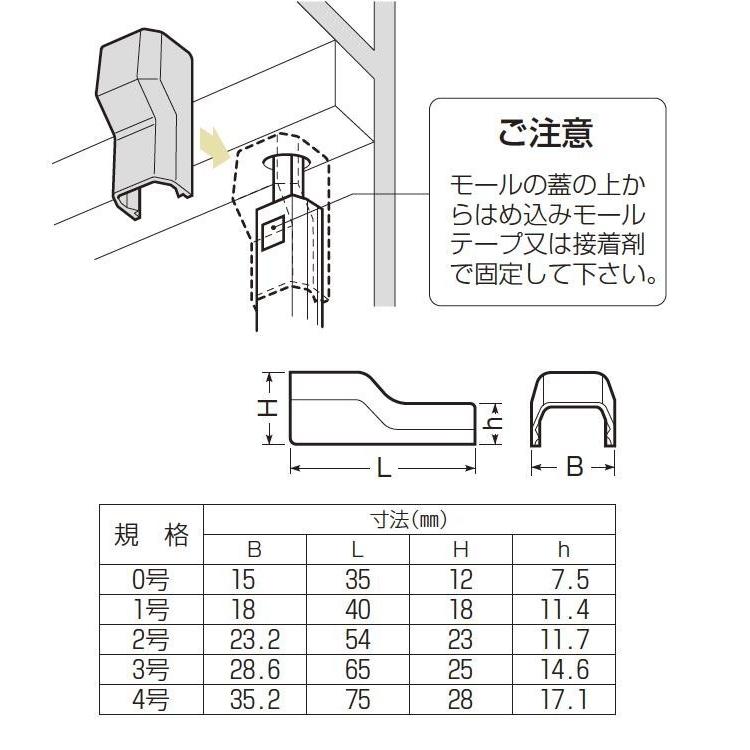 ご注意

モールの蓋の上からはめ込みモールテープ又は接着剤で固定して下さい。

H
h
L
B

| 規　格 | 寸法(㎜) | | | |
|---|---|---|---|---|
| | B | L | H | h |
| 0号 | 15 | 35 | 12 | 7.5 |
| 1号 | 18 | 40 | 18 | 11.4 |
| 2号 | 23.2 | 54 | 23 | 11.7 |
| 3号 | 28.6 | 65 | 25 | 14.6 |
| 4号 | 35.2 | 75 | 28 | 17.1 |