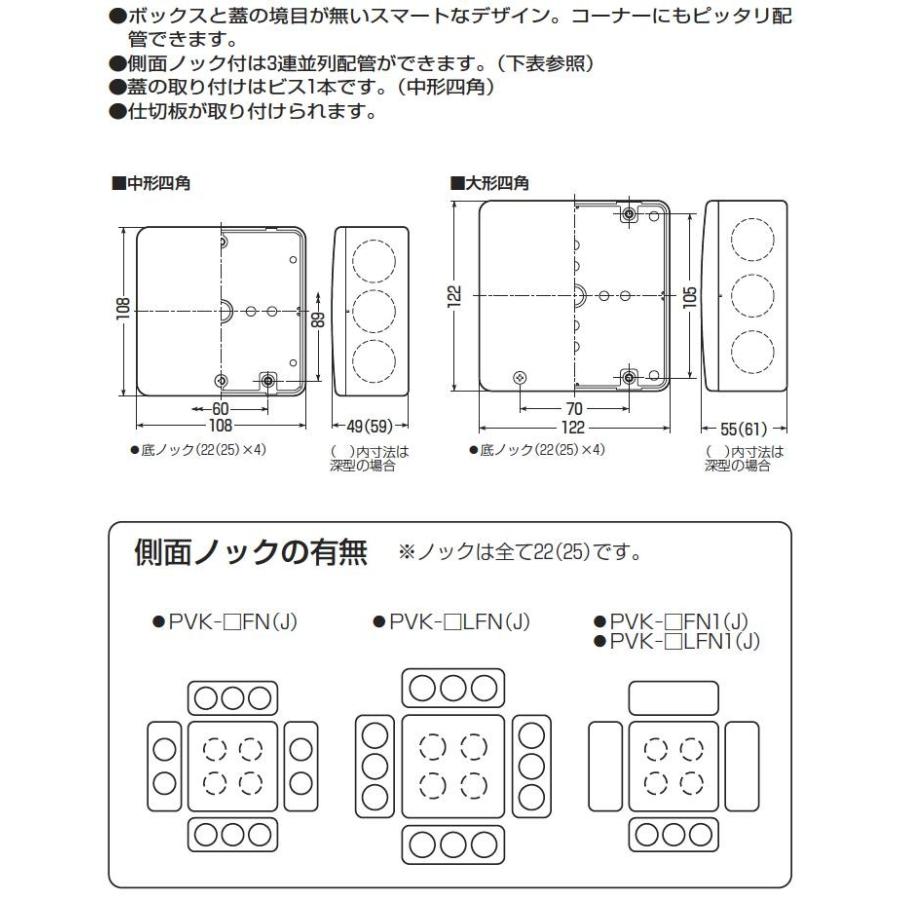 ●ボックスと蓋の境目が無いスマートなデザイン。コーナーにもピッタリ配管できます。
●側面ノック付は3連並列配管ができます。（下表参照）
●蓋の取り付けはビス1本です。（中形四角）
●仕切板が取り付けられます。

■中形四角

108
89
60
108
49(59)
●底ノック(22(25)×4)
( )内寸法は深型の場合

■大形四角

122
105
70
122
55(61)
●底ノック(22(25)×4)
( )内寸法は深型の場合

側面ノックの有無　※ノックは全て22(25)です。

●PVK-□FN(J)
●PVK-□LFN(J)
●PVK-□FN1(J)
●PVK-□LFN1(J)