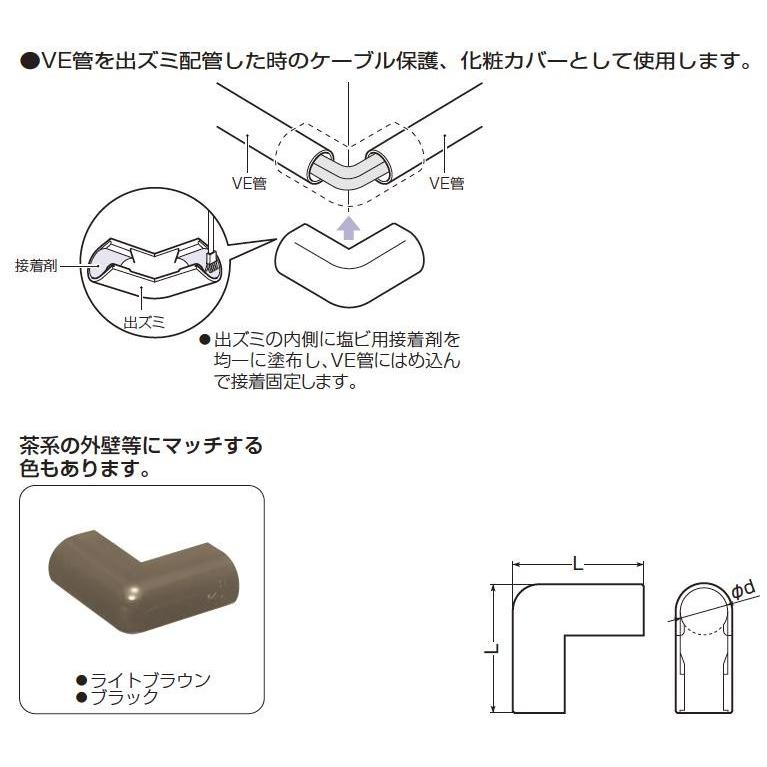 ●VE管を出ズミ配管した時のケーブル保護、化粧カバーとして使用します。

VE管

VE管

接着剤

出ズミ

●出ズミの内側に塩ビ用接着剤を均一に塗布し、VE管にはめ込んで接着固定します。

茶系の外壁等にマッチする色もあります。

●ライトブラウン
●ブラック

L

L

φd