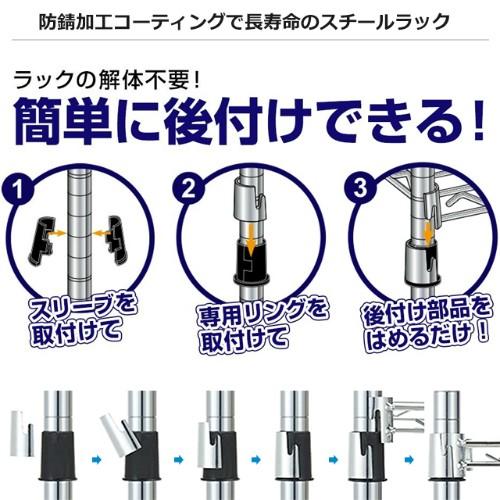 防錆加工コーティングで長寿命のスチールラック

ラックの解体不要！
簡単に後付けできる！

1
スリーブを取付けて

2
専用リングを取付けて

3
後付け部品をはめるだけ！