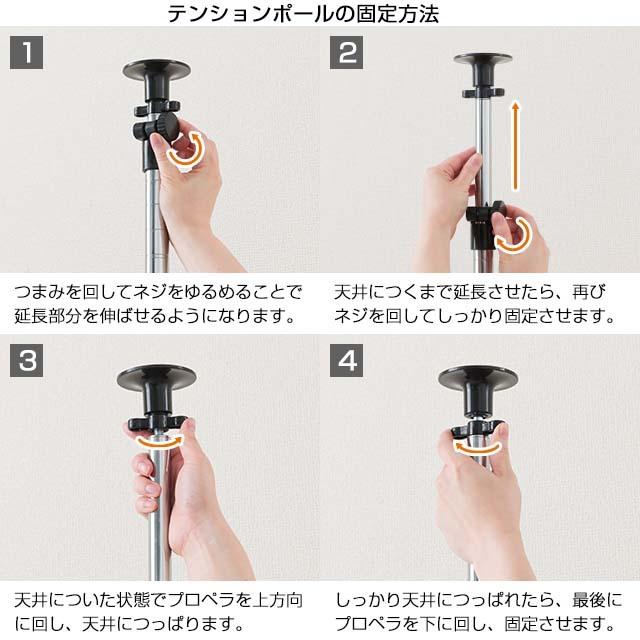 テンションポールの固定方法

1

つまみを回してネジをゆるめることで延長部分を伸ばせるようになります。

2

天井につくまで延長させたら、再びネジを回してしっかり固定させます。

3

天井についた状態でプロペラを上方向に回し、天井につっぱります。

4

しっかり天井につっぱれたら、最後にプロペラを下に回し、固定させます。