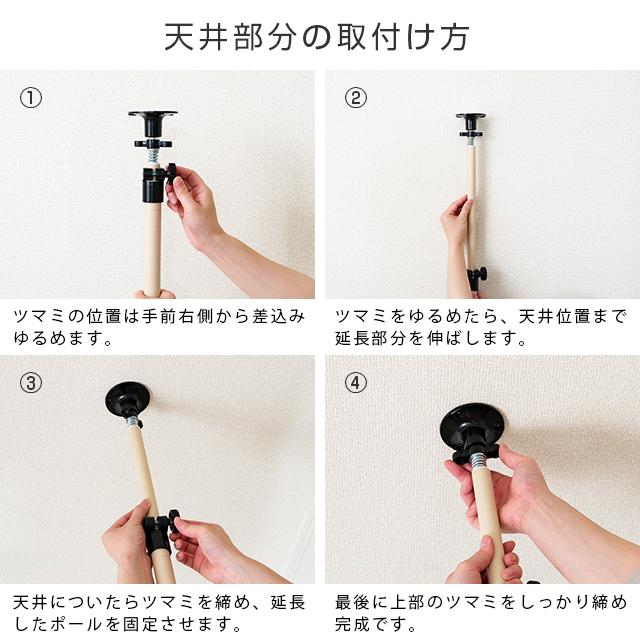 天井部分の取付け方

①

ツマミの位置は手前右側から差込みゆるめます。

②

ツマミをゆるめたら、天井位置まで延長部分を伸ばします。

③

天井についたらツマミを締め、延長したポールを固定させます。

④

最後に上部のツマミをしっかり締め完成です。