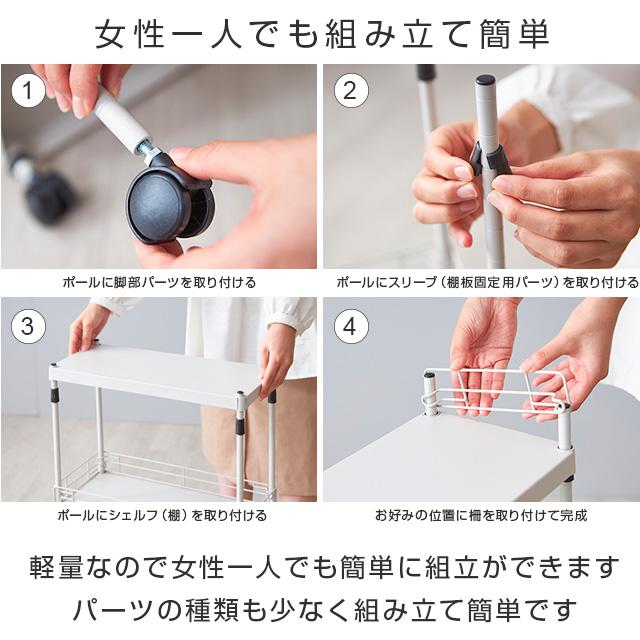 女性一人でも組み立て簡単

1

ポールに脚部パーツを取り付ける

2

ポールにスリーブ（棚板固定用パーツ）を取り付ける

3

ポールにシェルフ（棚）を取り付ける

4

お好みの位置に柵を取り付けて完成

軽量なので女性一人でも簡単に組立ができます
パーツの種類も少なく組み立て簡単です