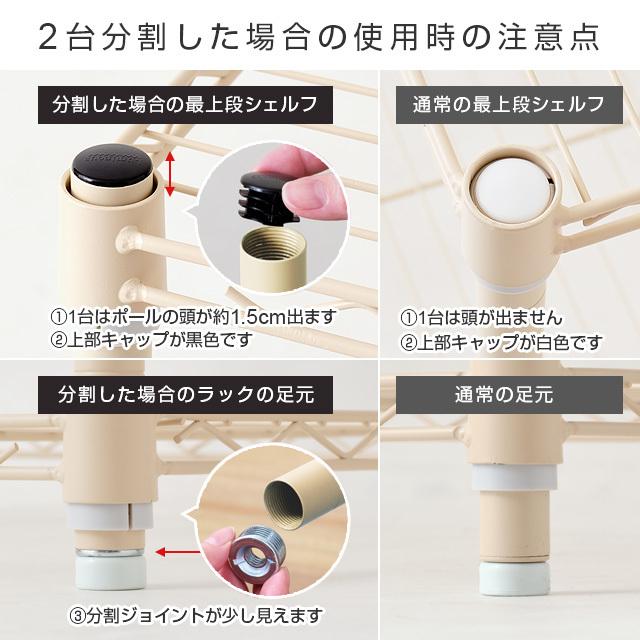 2台分割した場合の使用時の注意点

分割した場合の最上段シェルフ

①1台はポールの頭が約1.5cm出ます
②上部キャップが黒色です

通常の最上段シェルフ

①1台は頭が出ません
②上部キャップが白色です

分割した場合のラックの足元

③分割ジョイントが少し見えます

通常の足元