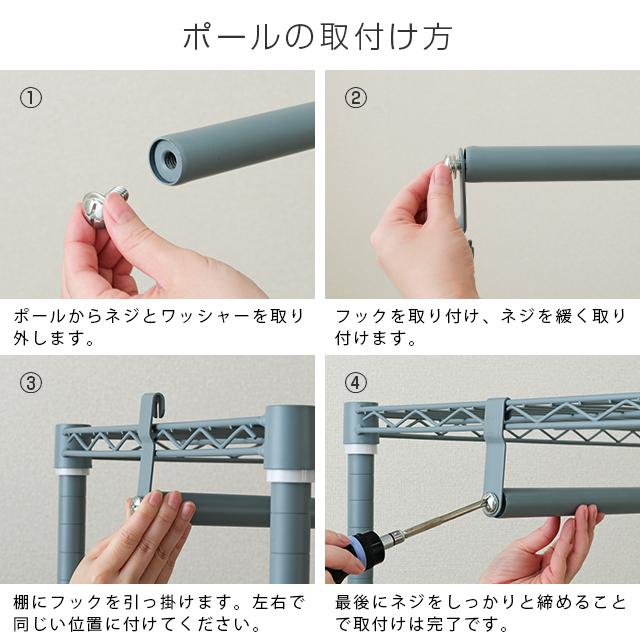 ポールの取付け方

①

ポールからネジとワッシャーを取り外します。

②

フックを取り付け、ネジを緩く取り付けます。

③

棚にフックを引っ掛けます。左右で同じい位置に付けてください。

④

最後にネジをしっかりと締めることで取付けは完了です。