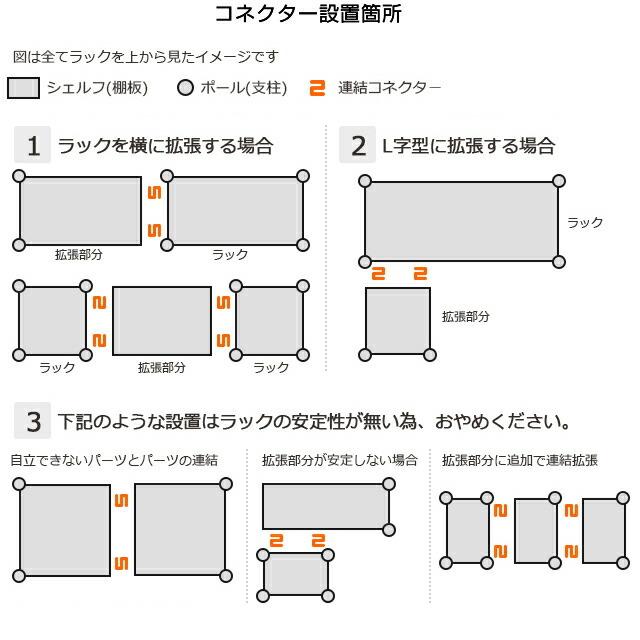 コネクター設置箇所

図は全てラックを上から見たイメージです

シェルフ(棚板)　ポール(支柱)　連結コネクター

1 ラックを横に拡張する場合

拡張部分　ラック

ラック　拡張部分　ラック

2 L字型に拡張する場合

ラック

拡張部分

3 下記のような設置はラックの安定性が無い為、おやめください。

自立できないパーツとパーツの連結

拡張部分が安定しない場合

拡張部分に追加で連結拡張