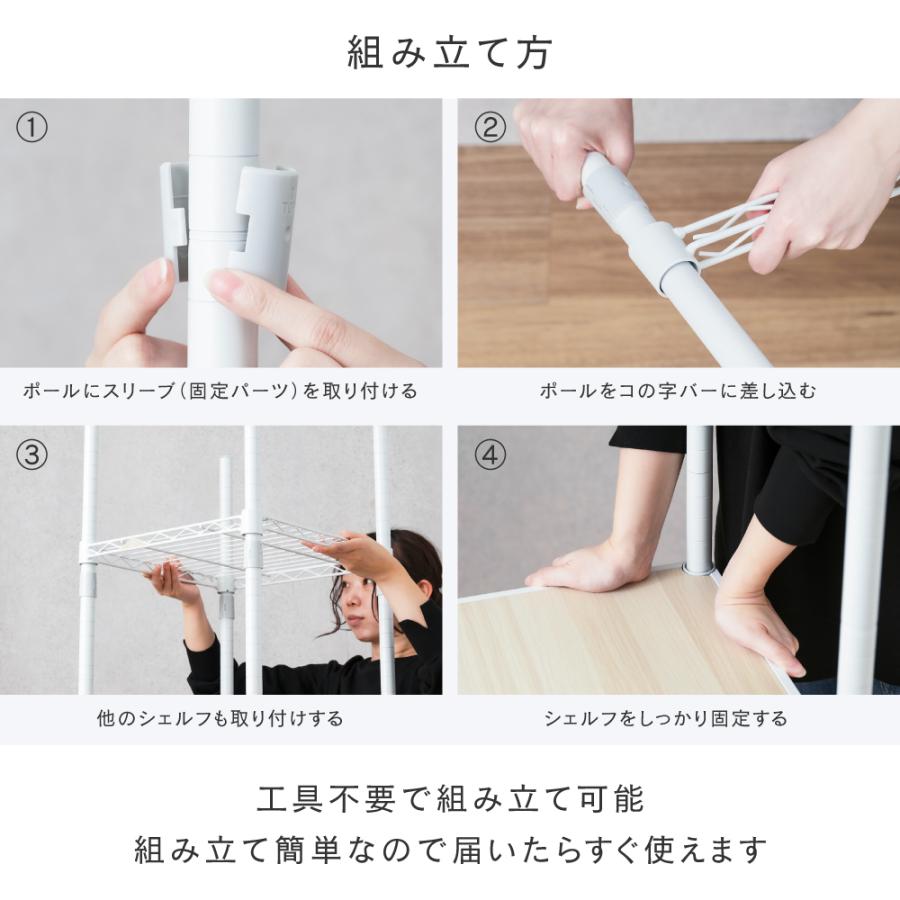 組み立て方

①

ポールにスリーブ（固定パーツ）を取り付ける

②

ポールをコの字バーに差し込む

③

他のシェルフも取り付けする

④

シェルフをしっかり固定する

工具不要で組み立て可能
組み立て簡単なので届いたらすぐ使えます