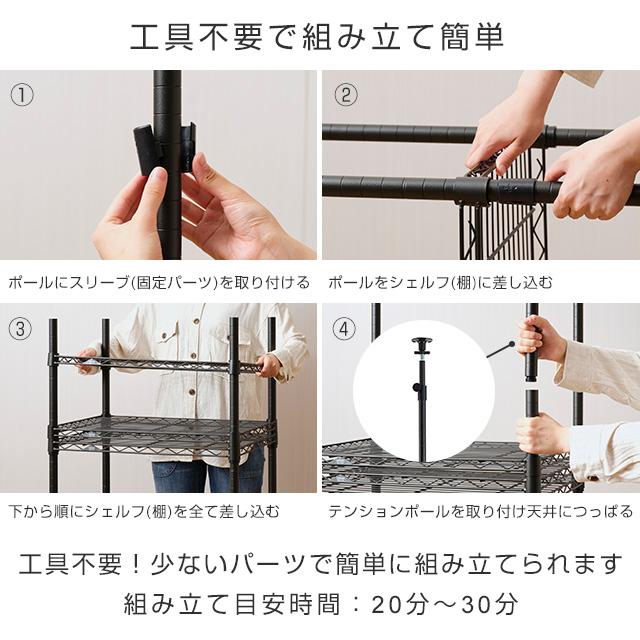 工具不要で組み立て簡単

①

ポールにスリーブ(固定パーツ)を取り付ける

②

ポールをシェルフ(棚)に差し込む

③

下から順にシェルフ(棚)を全て差し込む

④

テンションポールを取り付け天井につっぱる

工具不要！少ないパーツで簡単に組み立てられます
組み立て目安時間：20分～30分