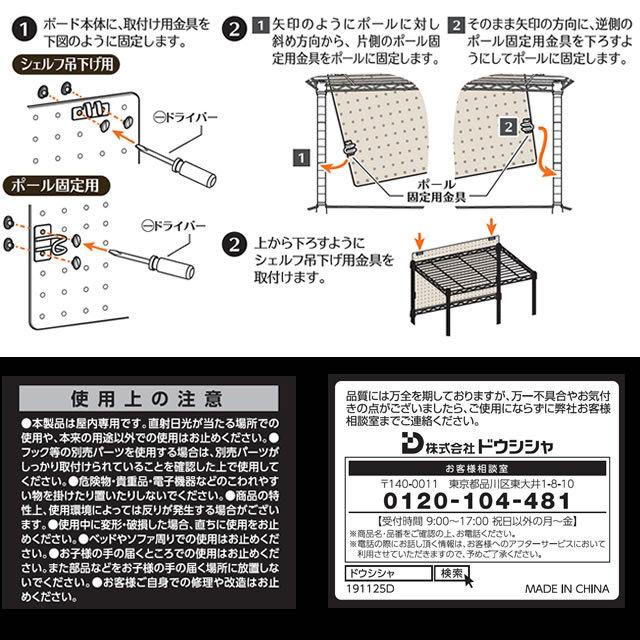 1 ボード本体に、取付け用金具を下図のように固定します。

シェルフ吊下げ用

⊖ドライバー

ポール固定用

⊖ドライバー

2 1 矢印のようにポールに対し斜め方向から、片側のポール固定用金具をポールに固定します。

2 そのまま矢印の方向に、逆側のポール固定用金具を下ろすようにしてポールに固定します。

1

2

ポール固定用金具

2 上から下ろすようにシェルフ吊下げ用金具を取付けます。

使用上の注意

●本製品は屋内専用です。直射日光が当たる場所での使用や、本来の用途以外での使用はお止めください。●フック等の別売パーツを使用する場合は、別売パーツがしっかり取付けられていることを確認した上で使用してください。●危険物・貴重品・電子機器などのこわれやすい物を掛けたり置いたりしないでください。●商品の特性上、使用環境によっては反りが発生する場合がございます。●使用中に変形・破損した場合、直ちに使用をお止めください。●ベッドやソファ周りでの使用はお止めください。●お子様の手の届くところでの使用はお止めください。また部品などをお子様の手の届く場所に放置しないでください。●お客様ご自身での修理や改造はお止めください。

品質には万全を期しておりますが、万一不具合やお気付きの点がございましたら、ご使用にならずに弊社お客様相談室までご連絡ください。

株式会社ドウシシャ

お客様相談室

〒140-0011 東京都品川区東大井1-8-10

0120-104-481

【受付時間 9:00～17:00 祝日以外の月～金】

※商品名・品番をご確認の上、お電話ください。
※電話の際にお話し頂く情報は、お客様へのアフターサービスにおいて利用させていただきますので、予めご了承ください。

ドウシシャ 検索

191125D

MADE IN CHINA