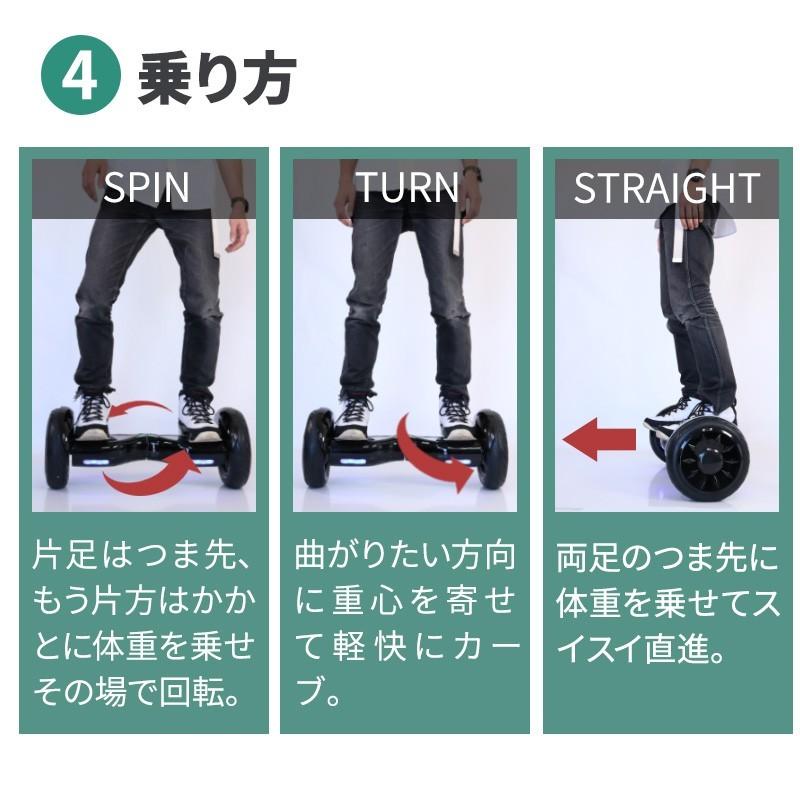 4 乗り方

SPIN

片足はつま先、もう片方はかかとに体重を乗せその場で回転。

TURN

曲がりたい方向に重心を寄せて軽快にカーブ。

STRAIGHT

両足のつま先に体重を乗せてスイスイ直進。