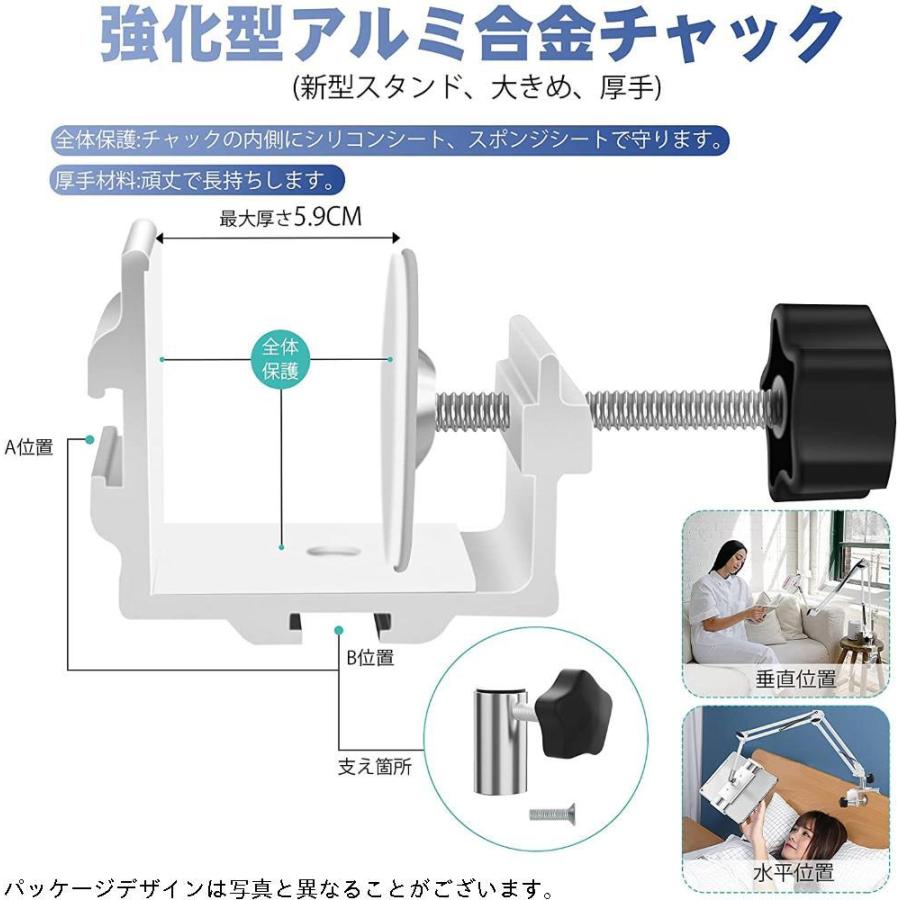 強化型アルミ合金チャック

(新型スタンド、大きめ、厚手)

全体保護:チャックの内側にシリコンシート、スポンジシートで守ります。

厚手材料:頑丈で長持ちします。

最大厚さ5.9CM

全体保護

A位置

B位置

支え箇所

垂直位置

水平位置

パッケージデザインは写真と異なることがございます。