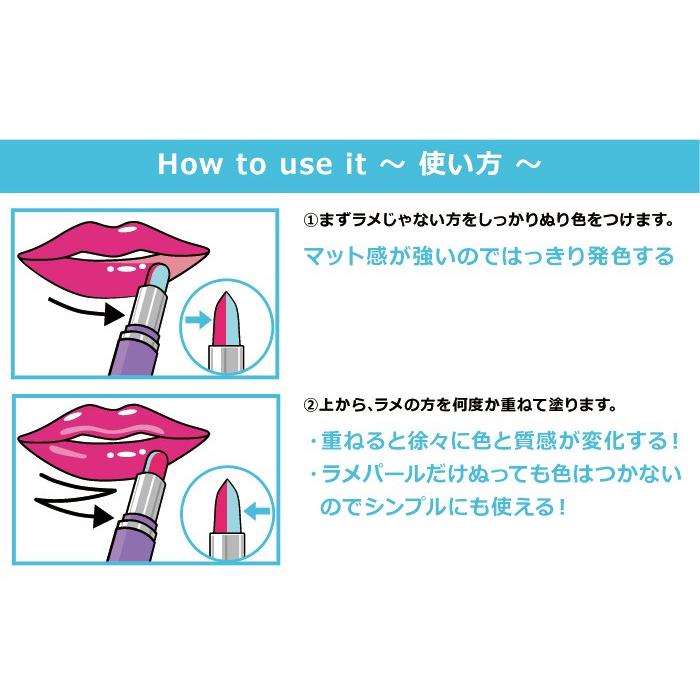 How to use it ～ 使い方 ～

①まずラメじゃない方をしっかりぬり色をつけます。

マット感が強いのではっきり発色する

②上から、ラメの方を何度か重ねて塗ります。

・重ねると徐々に色と質感が変化する！
・ラメパールだけぬっても色はつかないのでシンプルにも使える！