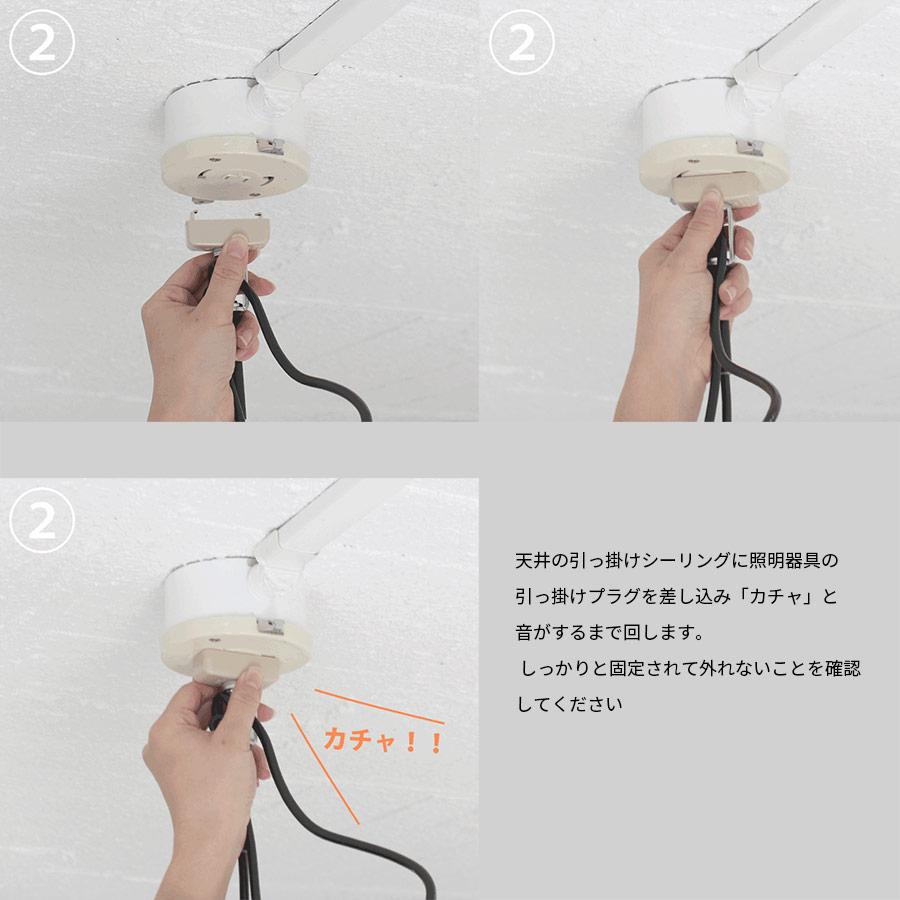 ②

②

②

カチャ！！

天井の引っ掛けシーリングに照明器具の引っ掛けプラグを差し込み「カチャ」と音がするまで回します。
しっかりと固定されて外れないことを確認してください