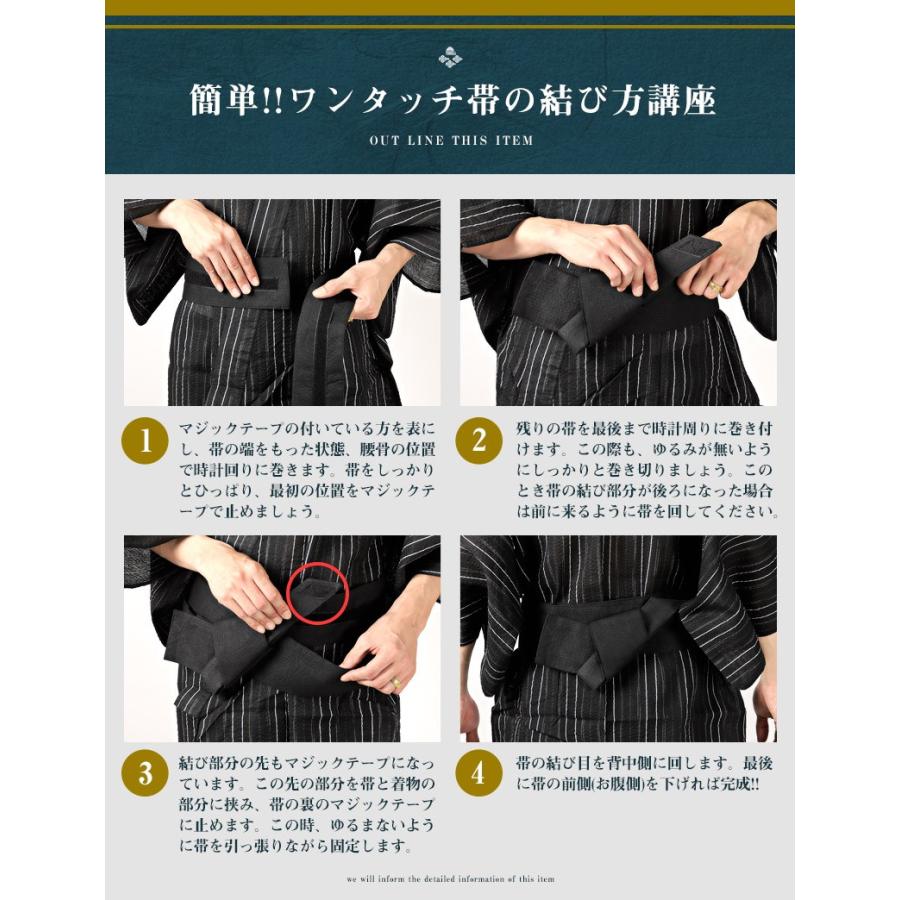 簡単!!ワンタッチ帯の結び方講座
OUT LINE THIS ITEM

1
マジックテープの付いている方を表にし、帯の端をもった状態、腰骨の位置で時計回りに巻きます。帯をしっかりとひっぱり、最初の位置をマジックテープで止めましょう。

2
残りの帯を最後まで時計周りに巻き付けます。この際も、ゆるみが無いようにしっかりと巻き切りましょう。このとき帯の結び部分が後ろになった場合は前に来るように帯を回してください。

3
結び部分の先もマジックテープになっています。この先の部分を帯と着物の部分に挟み、帯の裏のマジックテープに止めます。この時、ゆるまないように帯を引っ張りながら固定します。

4
帯の結び目を背中側に回します。最後に帯の前側(お腹側)を下げれば完成!!

we will inform the detailed information of this item