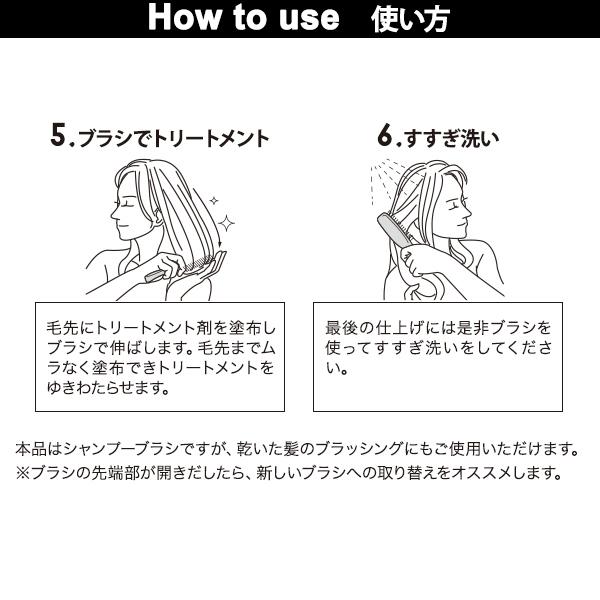 How to use　使い方

5.ブラシでトリートメント

毛先にトリートメント剤を塗布しブラシで伸ばします。毛先までムラなく塗布できトリートメントをゆきわたらせます。

6.すすぎ洗い

最後の仕上げには是非ブラシを使ってすすぎ洗いをしてください。

本品はシャンプーブラシですが、乾いた髪のブラッシングにもご使用いただけます。
※ブラシの先端部が開きだしたら、新しいブラシへの取り替えをオススメします。