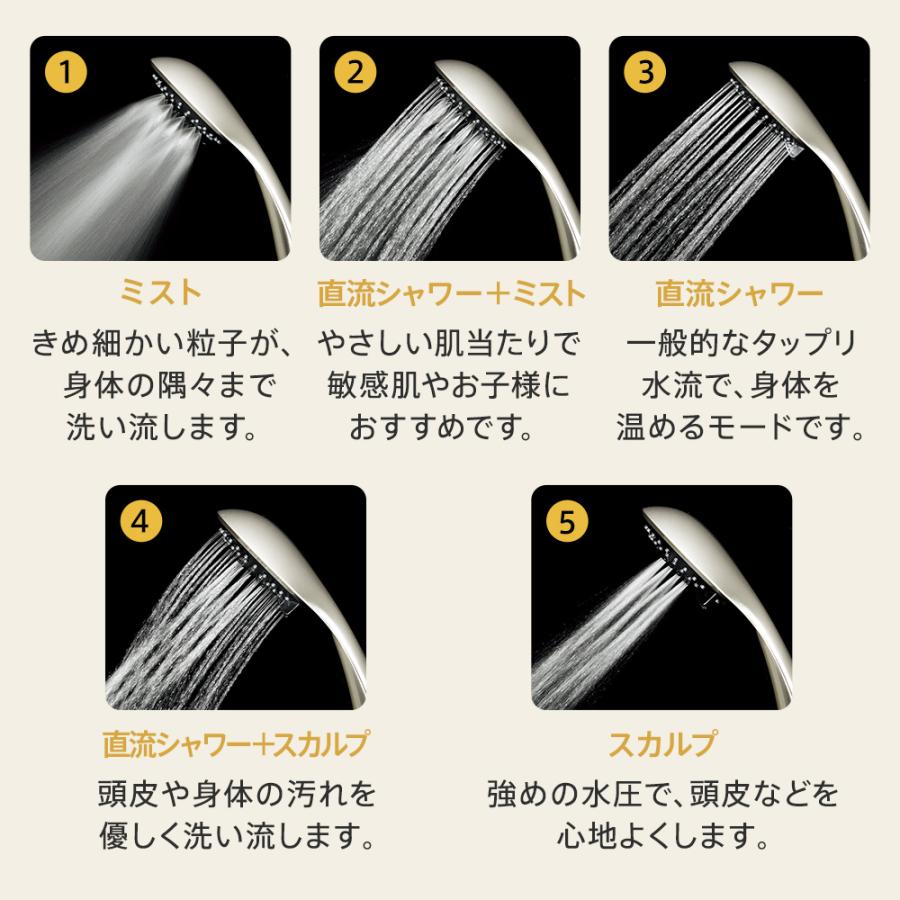 1

ミスト

きめ細かい粒子が、身体の隅々まで洗い流します。

2

直流シャワー+ミスト

やさしい肌当たりで敏感肌やお子様におすすめです。

3

直流シャワー

一般的なタップリ水流で、身体を温めるモードです。

4

直流シャワー+スカルプ

頭皮や身体の汚れを優しく洗い流します。

5

スカルプ

強めの水圧で、頭皮などを心地よくします。