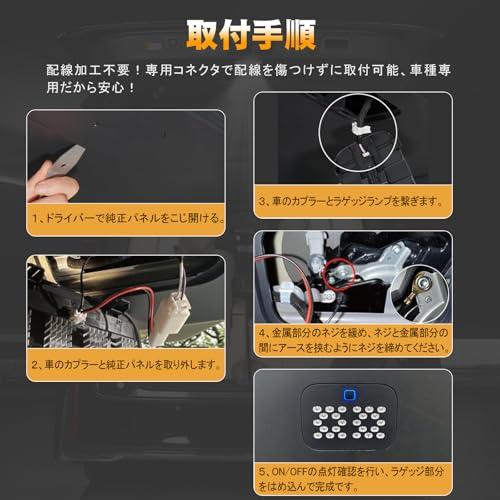 取付手順

配線加工不要！専用コネクタで配線を傷つけずに取付可能、車種専用だから安心！

1、ドライバーで純正パネルをこじ開ける。

2、車のカプラーと純正パネルを取り外します。

3、車のカプラーとラゲッジランプを繋ぎます。

4、金属部分のネジを緩め、ネジと金属部分の間にアースを挟むようにネジを締めてください。

5、ON/OFFの点灯確認を行い、ラゲッジ部分をはめ込んで完成です。