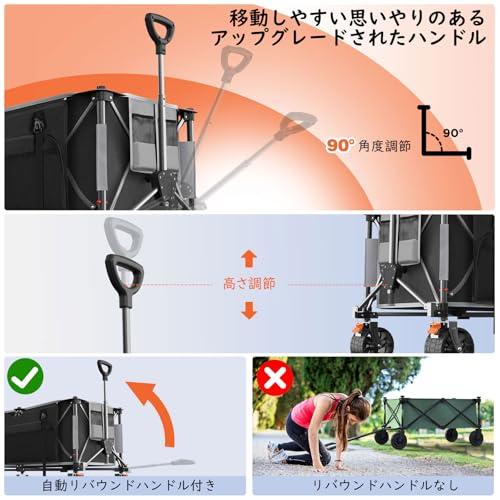 移動しやすい思いやりのある
アップグレードされたハンドル

90° 角度調節

90°

高さ調節

自動リバウンドハンドル付き

リバウンドハンドルなし