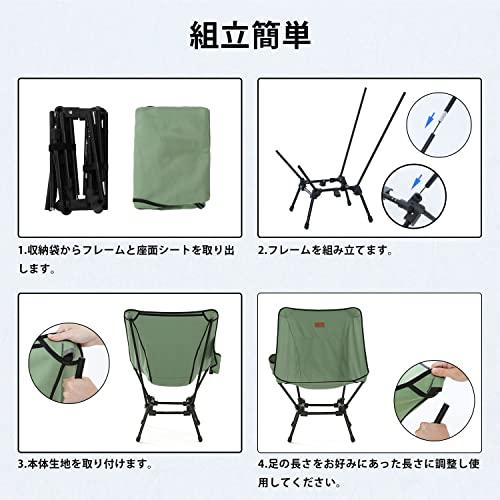 組立簡単

1.収納袋からフレームと座面シートを取り出します。

2.フレームを組み立てます。

3.本体生地を取り付けます。

4.足の長さをお好みにあった長さに調整し使用してください。