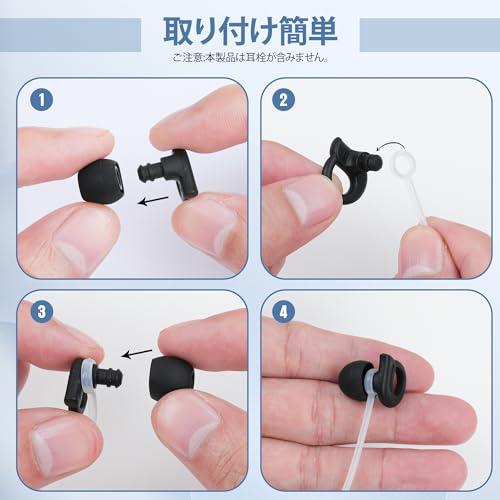 取り付け簡単
ご注意:本製品は耳栓が含みません。

1

2

3

4