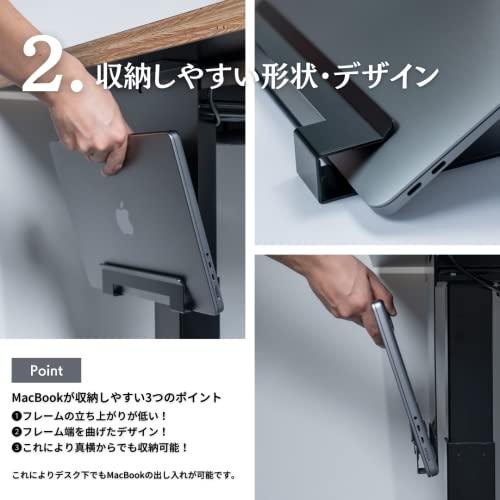 2. 収納しやすい形状・デザイン

Point

MacBookが収納しやすい3つのポイント
❶フレームの立ち上がりが低い！
❷フレーム端を曲げたデザイン！
❸これにより真横からでも収納可能！

これによりデスク下でもMacBookの出し入れが可能です。