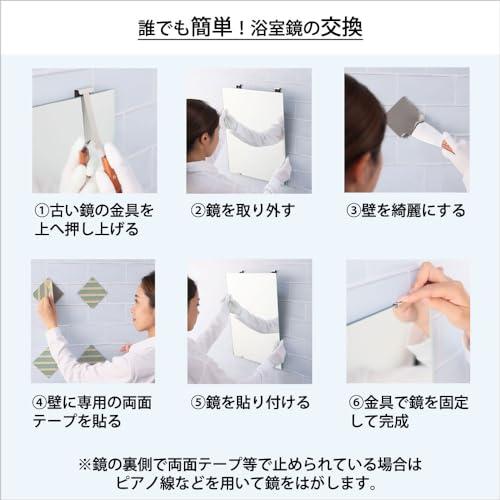 誰でも簡単！浴室鏡の交換

①古い鏡の金具を上へ押し上げる

②鏡を取り外す

③壁を綺麗にする

④壁に専用の両面テープを貼る

⑤鏡を貼り付ける

⑥金具で鏡を固定して完成

※鏡の裏側で両面テープ等で止められている場合はピアノ線などを用いて鏡をはがします。