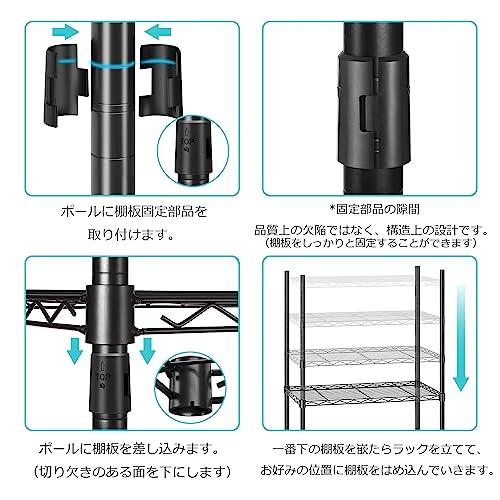 TOP

ポールに棚板固定部品を
取り付けます。

*固定部品の隙間

品質上の欠陥ではなく、構造上の設計です。
(棚板をしっかりと固定することができます)

TOP

ポールに棚板を差し込みます。
(切り欠きのある面を下にします)

一番下の棚板を嵌たらラックを立てて、
お好みの位置に棚板をはめ込んでいきます。