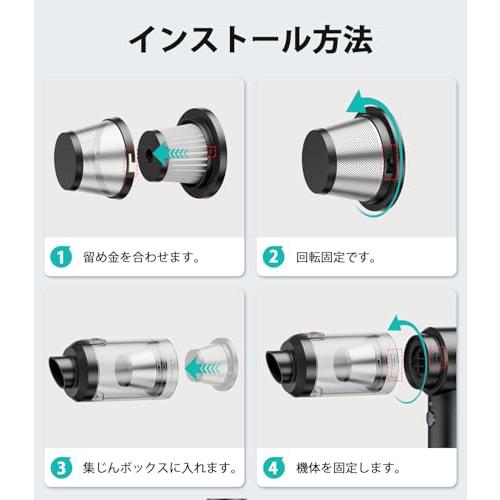 インストール方法

1 留め金を合わせます。

2 回転固定です。

3 集じんボックスに入れます。

4 機体を固定します。