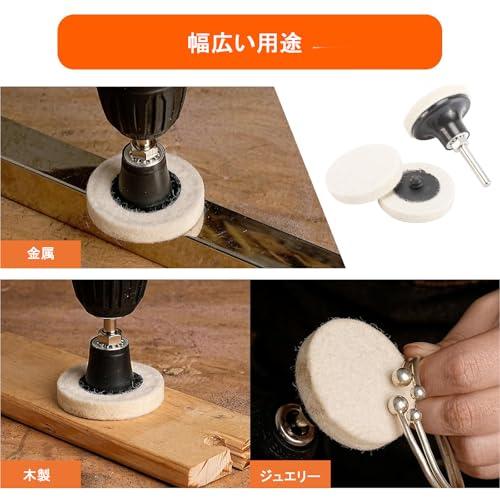 幅広い用途

金属

木製

ジュエリー