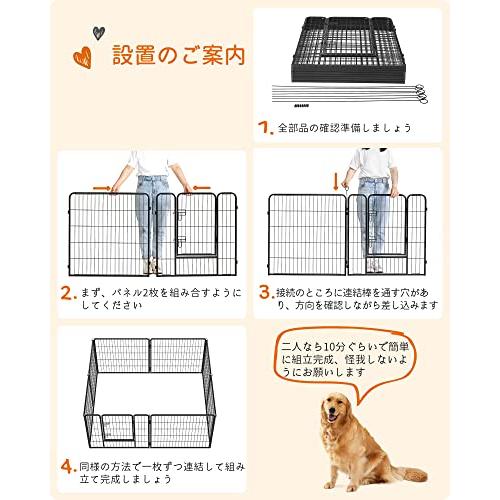 設置のご案内

1. 全部品の確認準備しましょう

2. まず、パネル2枚を組み合すようにしてください

3. 接続のところに連結棒を通す穴があり、方向を確認しながら差し込みます

4. 同様の方法で一枚ずつ連結して組み立て完成しましょう

二人なら10分ぐらいで簡単に組立完成、怪我しないようにお願いします