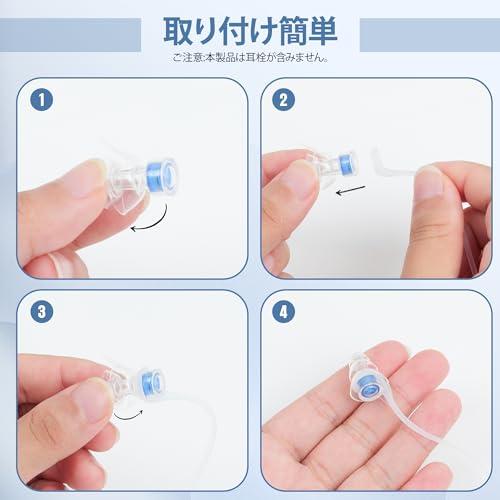 取り付け簡単

ご注意:本製品は耳栓が含みません。

1

2

3

4