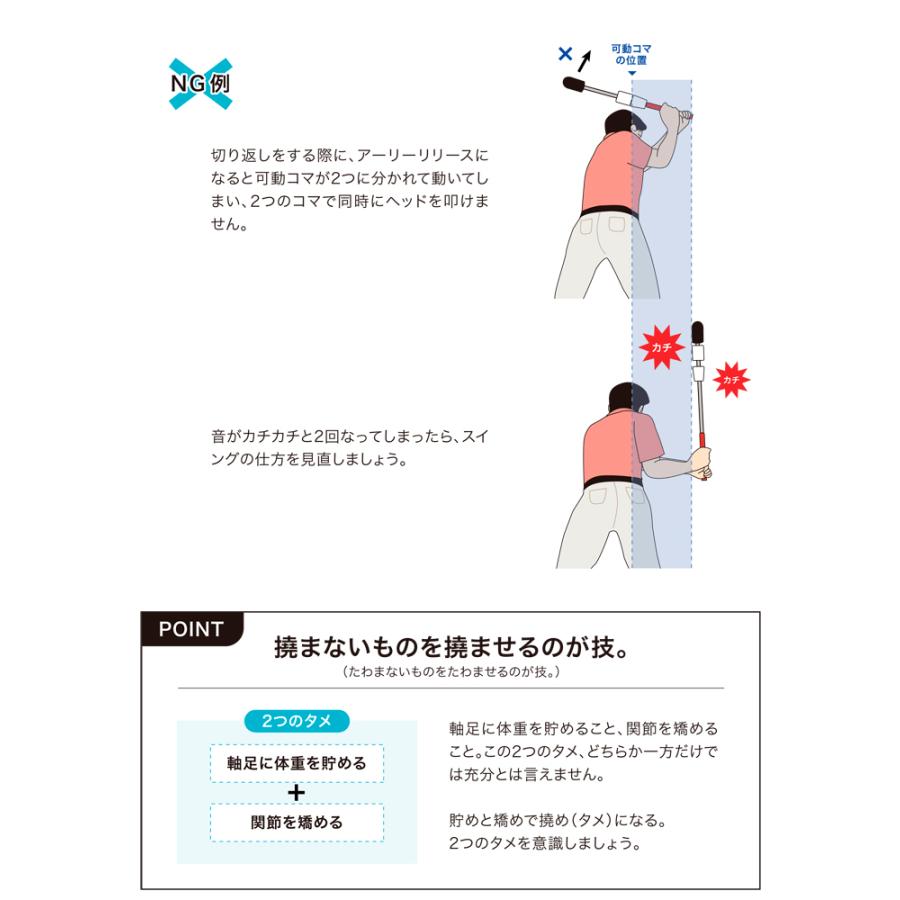 NG例

切り返しをする際に、アーリーリリースになると可動コマが2つに分かれて動いてしまい、2つのコマで同時にヘッドを叩けません。

×

可動コマの位置

音がカチカチと2回なってしまったら、スイングの仕方を見直しましょう。

カチ

カチ

POINT

撓まないものを撓ませるのが技。
（たわまないものをたわませるのが技。）

2つのタメ

軸足に体重を貯める

+

関節を矯める

軸足に体重を貯めること、関節を矯めること。この2つのタメ、どちらか一方だけでは充分とは言えません。

貯めと矯めで撓め（タメ）になる。
2つのタメを意識しましょう。