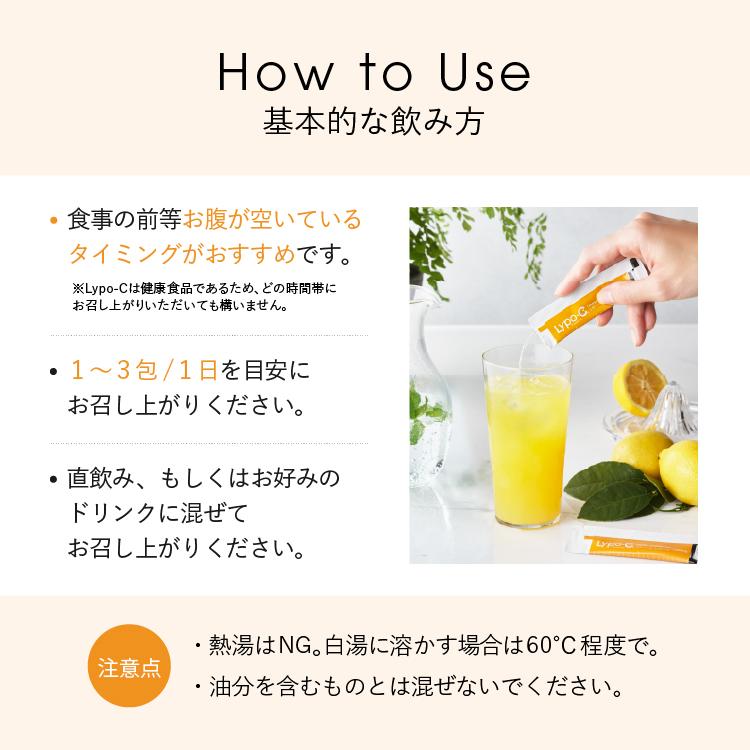 How to Use
基本的な飲み方

• 食事の前等お腹が空いているタイミングがおすすめです。
※Lypo-Cは健康食品であるため、どの時間帯にお召し上がりいただいても構いません。

• 1～3包/1日を目安にお召し上がりください。

• 直飲み、もしくはお好みのドリンクに混ぜてお召し上がりください。

Lypo-C

Lypo-C

注意点
・熱湯はNG。白湯に溶かす場合は60°C程度で。
・油分を含むものとは混ぜないでください。