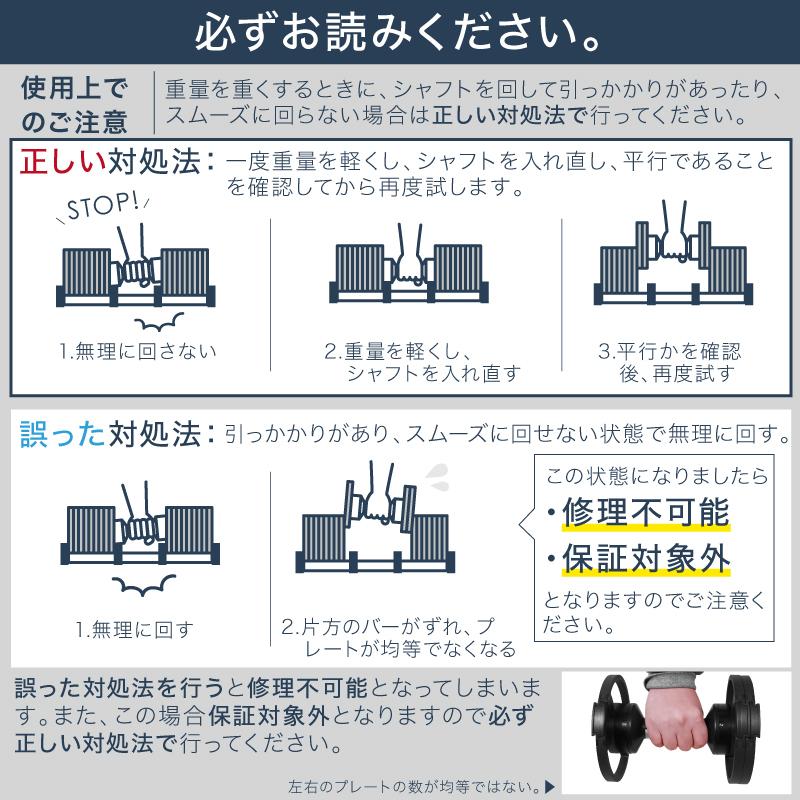 必ずお読みください。

使用上でのご注意

重量を重くするときに、シャフトを回して引っかかりがあったり、スムーズに回らない場合は正しい対処法で行ってください。

正しい対処法：一度重量を軽くし、シャフトを入れ直し、平行であることを確認してから再度試します。

STOP!

1.無理に回さない

2.重量を軽くし、シャフトを入れ直す

3.平行かを確認後、再度試す

誤った対処法：引っかかりがあり、スムーズに回せない状態で無理に回す。

1.無理に回す

2.片方のバーがずれ、プレートが均等でなくなる

この状態になりましたら
・修理不可能
・保証対象外
となりますのでご注意ください。

誤った対処法を行うと修理不可能となってしまいます。また、この場合保証対象外となりますので必ず正しい対処法で行ってください。

左右のプレートの数が均等ではない。▶