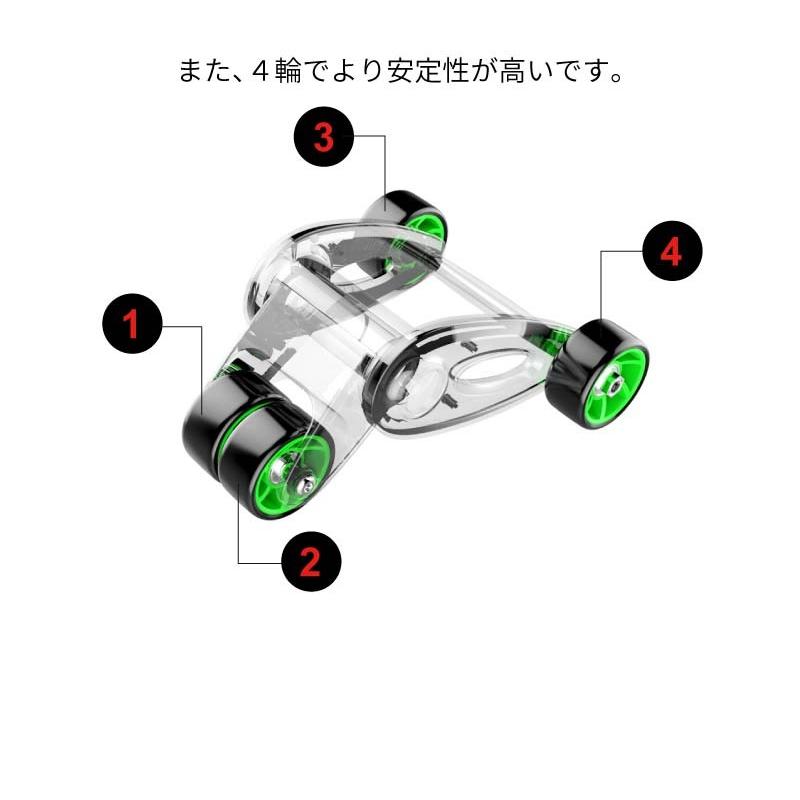 また、４輪でより安定性が高いです。

3

4

1

2