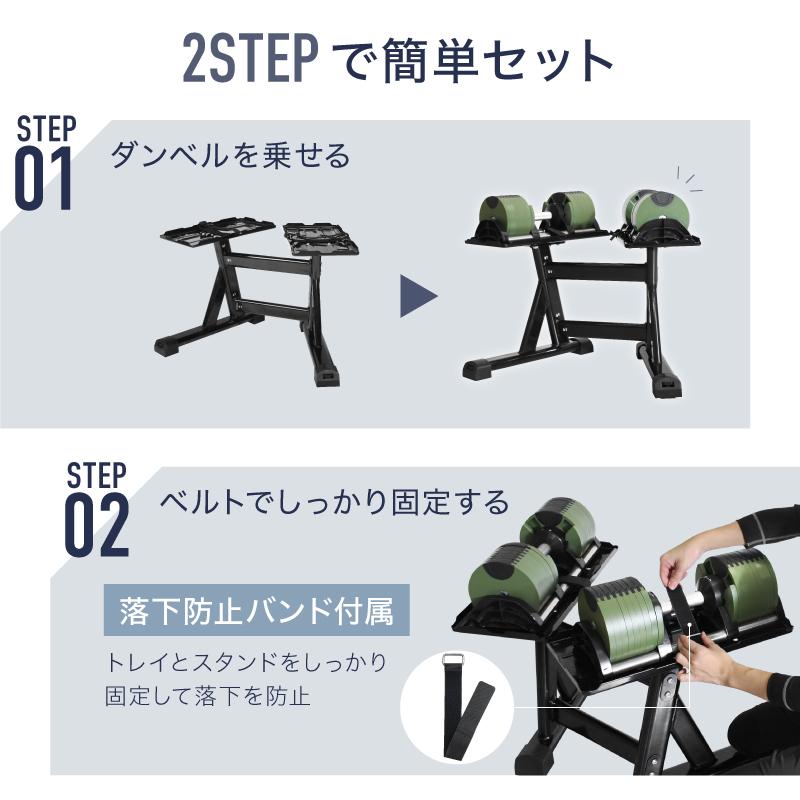 2STEP で簡単セット

STEP
01
ダンベルを乗せる

STEP
02
ベルトでしっかり固定する

落下防止バンド付属

トレイとスタンドをしっかり固定して落下を防止