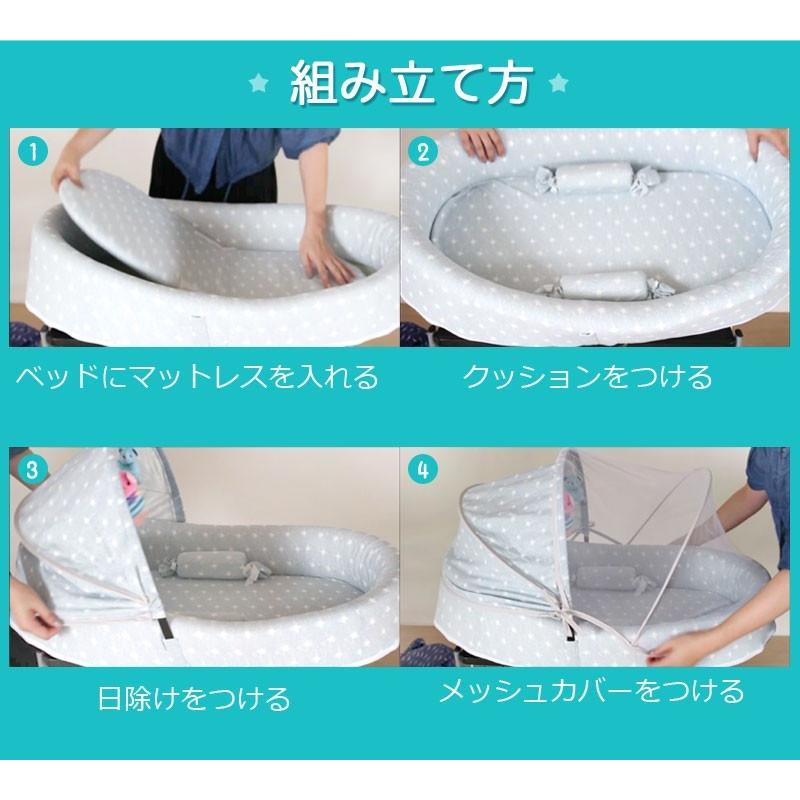 組み立て方

1
ベッドにマットレスを入れる

2
クッションをつける

3
日除けをつける

4
メッシュカバーをつける