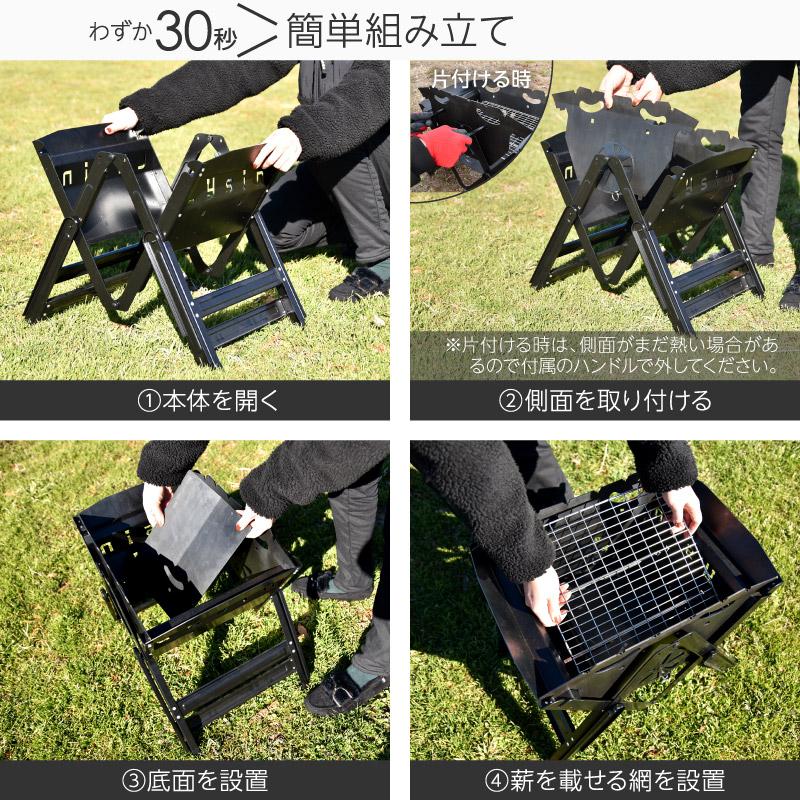 わずか30秒 > 簡単組み立て

①本体を開く

片付ける時

※片付ける時は、側面がまだ熱い場合があるので付属のハンドルで外してください。

②側面を取り付ける

③底面を設置

④薪を載せる網を設置