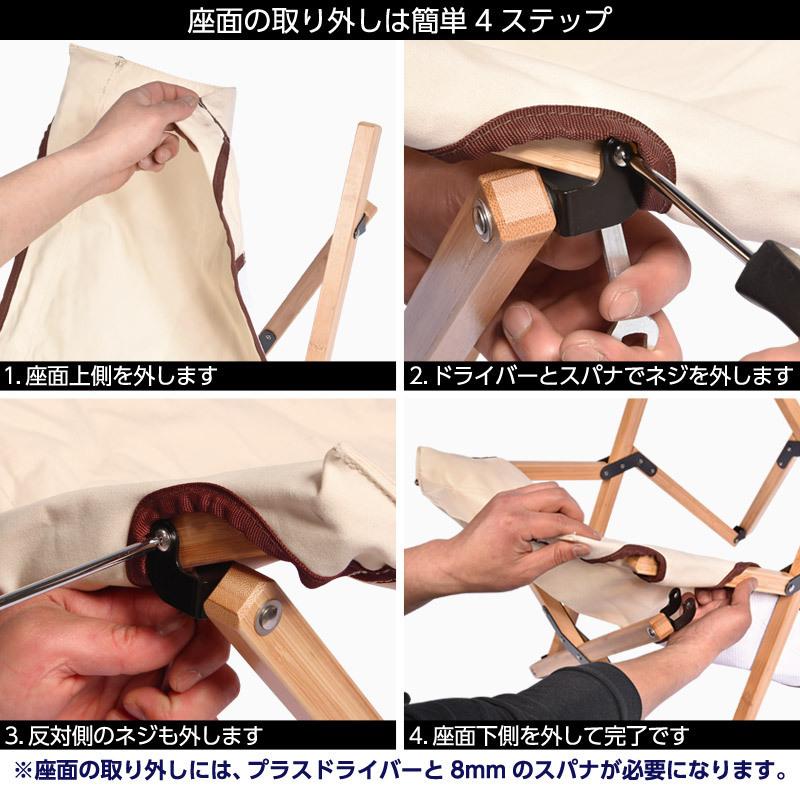 座面の取り外しは簡単 4 ステップ

1. 座面上側を外します

2. ドライバーとスパナでネジを外します

3. 反対側のネジも外します

4. 座面下側を外して完了です

※座面の取り外しには、プラスドライバーと 8mm のスパナが必要になります。