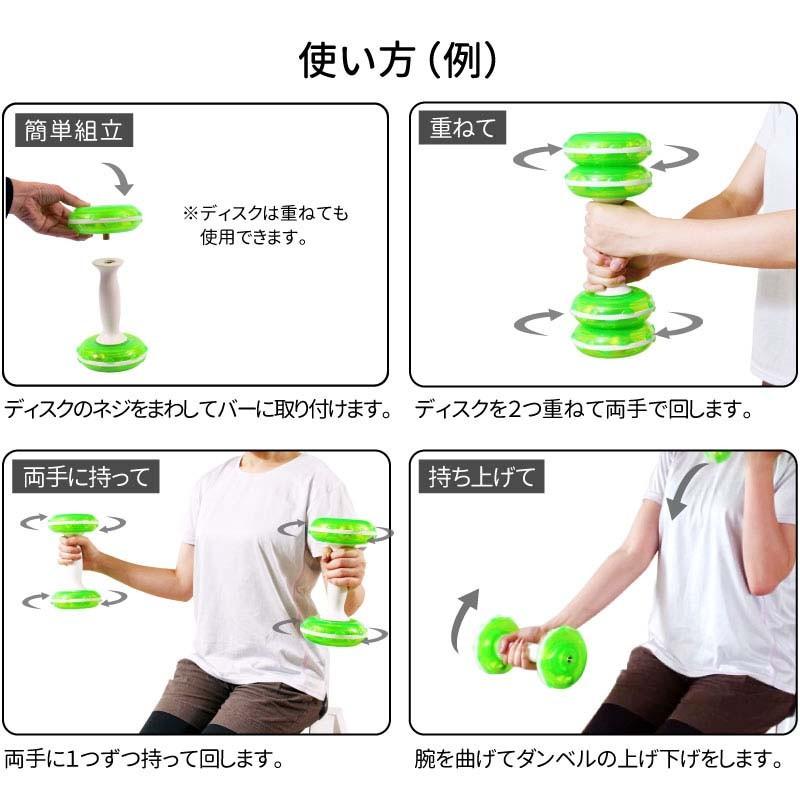 使い方（例）

簡単組立

※ディスクは重ねても使用できます。

ディスクのネジをまわしてバーに取り付けます。

重ねて

ディスクを2つ重ねて両手で回します。

両手に持って

両手に1つずつ持って回します。

持ち上げて

腕を曲げてダンベルの上げ下げをします。