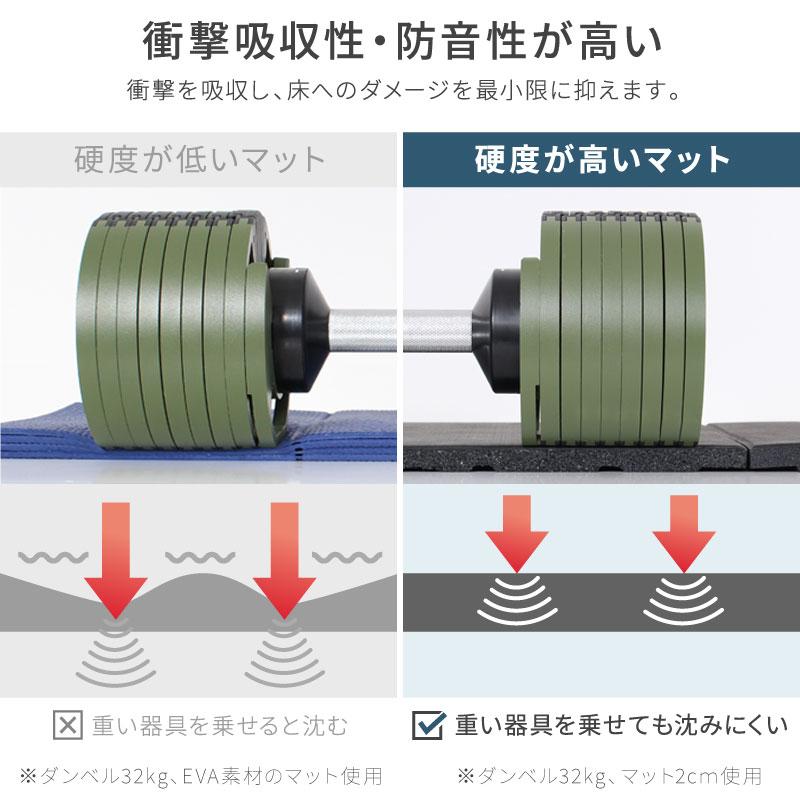 衝撃吸収性・防音性が高い

衝撃を吸収し、床へのダメージを最小限に抑えます。

硬度が低いマット

重い器具を乗せると沈む

※ダンベル32kg、EVA素材のマット使用

硬度が高いマット

重い器具を乗せても沈みにくい

※ダンベル32kg、マット2cm使用