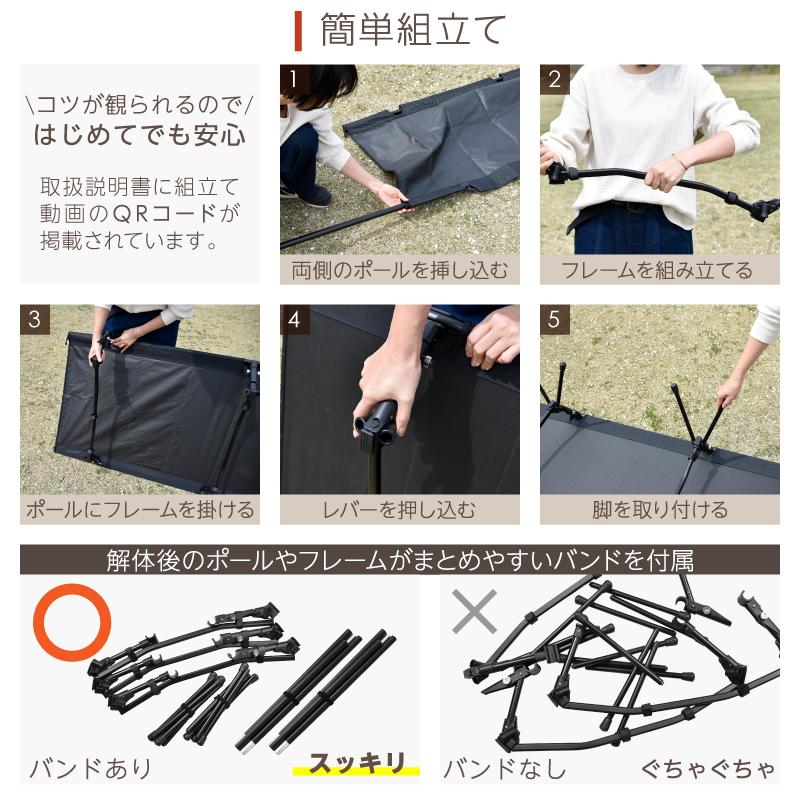 簡単組立て

\コツが観られるので/
はじめてでも安心

取扱説明書に組立て動画のQRコードが掲載されています。

1
両側のポールを挿し込む

2
フレームを組み立てる

3
ポールにフレームを掛ける

4
レバーを押し込む

5
脚を取り付ける

解体後のポールやフレームがまとめやすいバンドを付属

バンドあり
スッキリ

バンドなし
ぐちゃぐちゃ